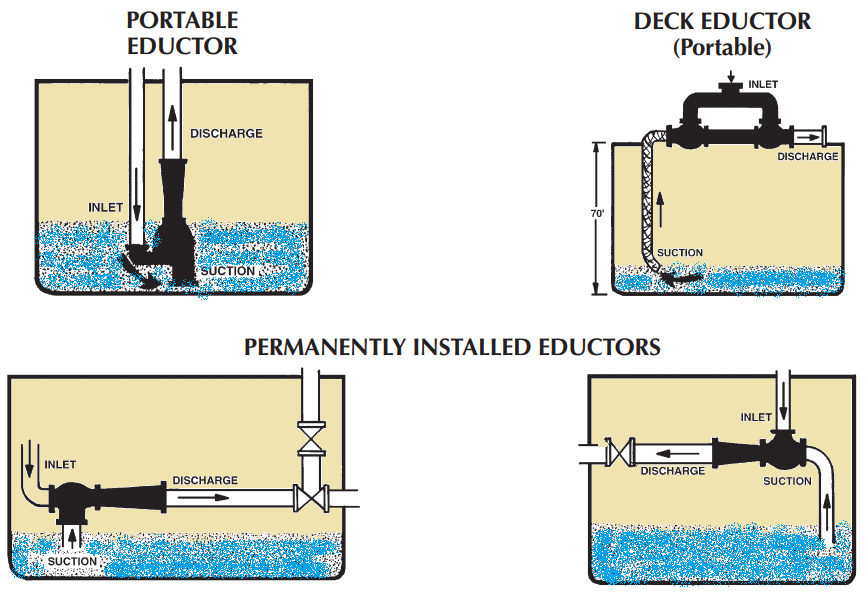 PORTABLE EDUCTOR

DISCHARGE

INLET

SUCTION

DECK EDUCTOR (Portable)

INLET

DISCHARGE

70'

SUCTION

PERMANENTLY INSTALLED EDUCTORS

INLET

DISCHARGE

SUCTION

INLET

DISCHARGE

SUCTION