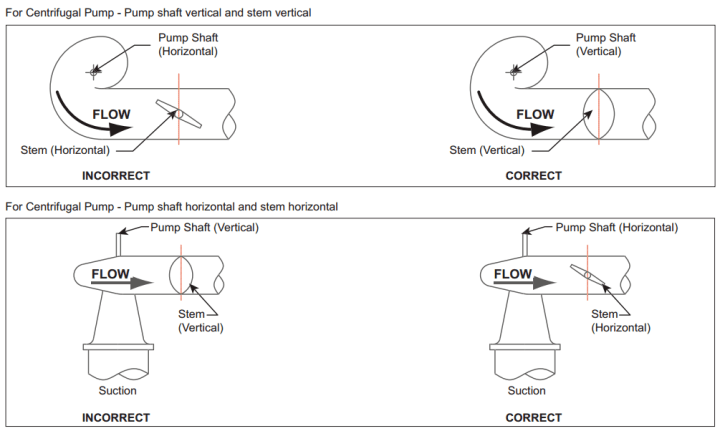 For Centrifugal Pump - Pump shaft vertical and stem vertical

Pump Shaft (Horizontal)

FLOW

Stem (Horizontal)

INCORRECT

Pump Shaft (Vertical)

FLOW

Stem (Vertical)

CORRECT

For Centrifugal Pump - Pump shaft horizontal and stem horizontal

Pump Shaft (Vertical)

FLOW

Stem (Vertical)

Suction

INCORRECT

Pump Shaft (Horizontal)

FLOW

Stem (Horizontal)

Suction

CORRECT