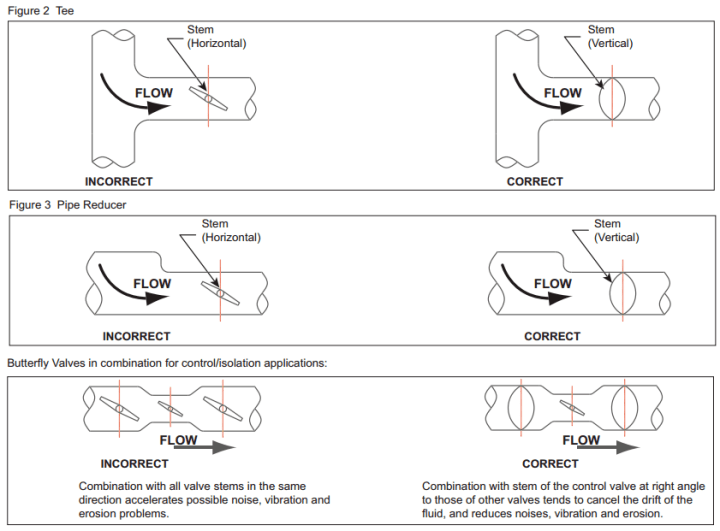 Figure 2 Tee

Stem
(Horizontal)

FLOW

INCORRECT

Stem
(Vertical)

FLOW

CORRECT

Figure 3 Pipe Reducer

Stem
(Horizontal)

FLOW

INCORRECT

Stem
(Vertical)

FLOW

CORRECT

Butterfly Valves in combination for control/isolation applications:

FLOW

INCORRECT

Combination with all valve stems in the same direction accelerates possible noise, vibration and erosion problems.

FLOW

CORRECT

Combination with stem of the control valve at right angle to those of other valves tends to cancel the drift of the fluid, and reduces noises, vibration and erosion.