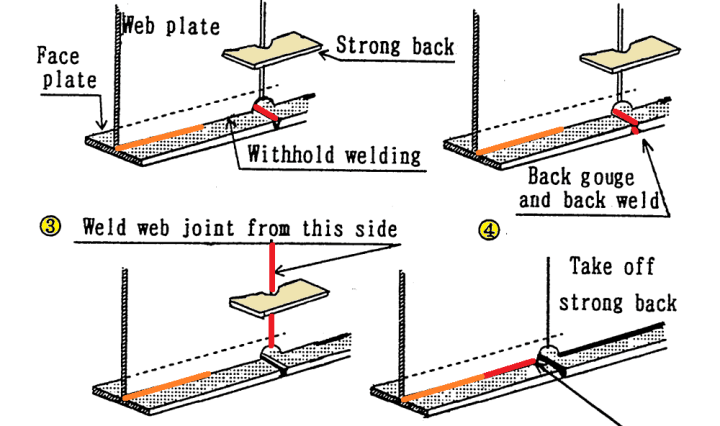 Web plate

Face plate

Strong back

Withhold welding

Back gouge and back weld

③ Weld web joint from this side

④

Take off strong back