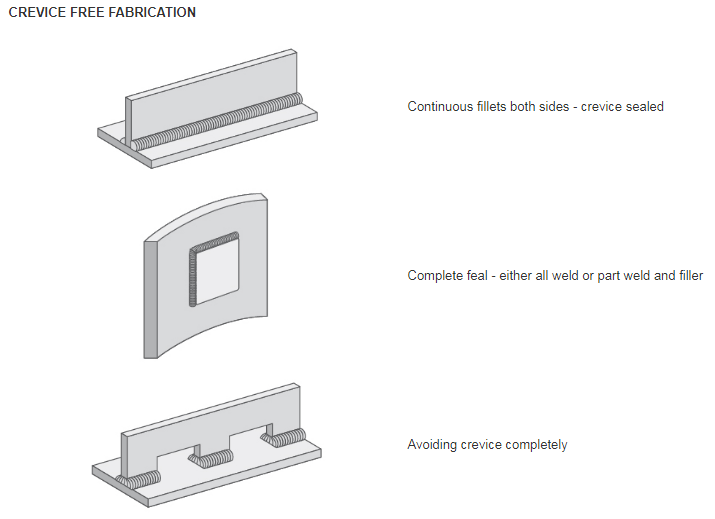 CREVICE FREE FABRICATION

Continuous fillets both sides - crevice sealed

Complete feal - either all weld or part weld and filler

Avoiding crevice completely