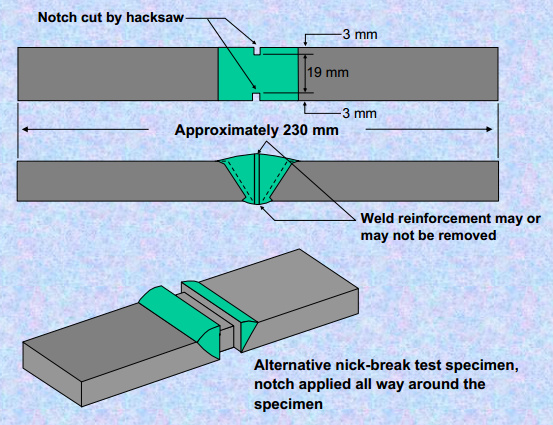 Notch cut by hacksaw

3 mm

19 mm

3 mm

Approximately 230 mm

Weld reinforcement may or may not be removed

Alternative nick-break test specimen, notch applied all way around the specimen