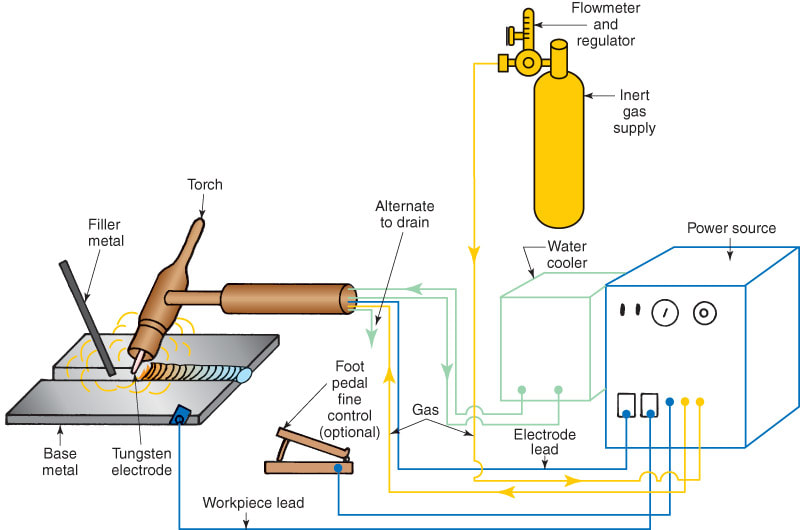 Flowmeter and regulator

Inert gas supply

Torch

Filler metal

Alternate to drain

Water cooler

Power source

Foot pedal fine control (optional)

Gas

Electrode lead

Base metal

Tungsten electrode

Workpiece lead