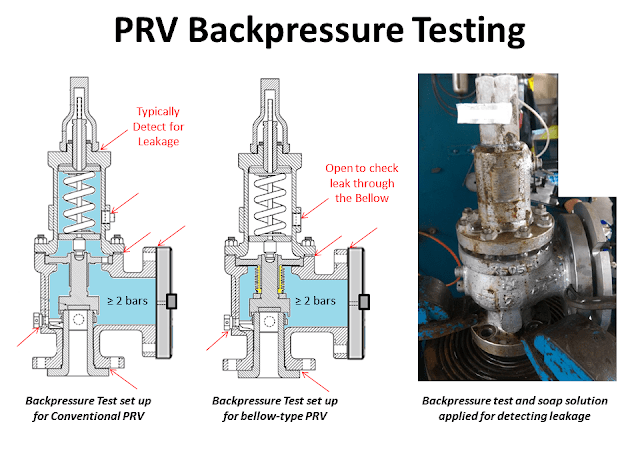 PRV Backpressure Testing

Typically Detect for Leakage

≥ 2 bars

Backpressure Test set up for Conventional PRV

Open to check leak through the Bellow

≥ 2 bars

Backpressure Test set up for bellow-type PRV

Backpressure test and soap solution applied for detecting leakage