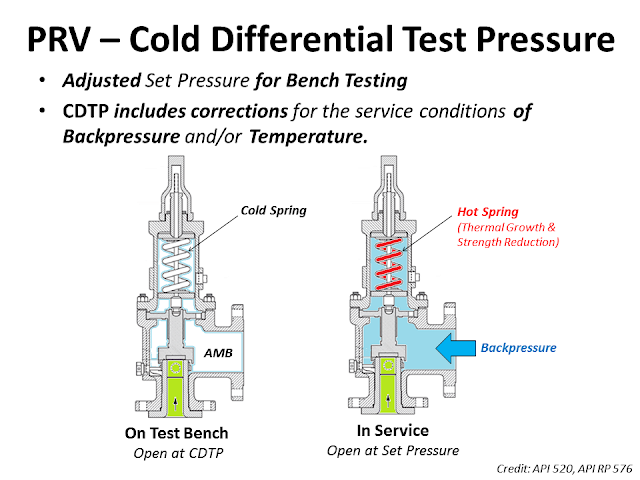 PRV – Cold Differential Test Pressure

• Adjusted Set Pressure for Bench Testing

• CDTP includes corrections for the service conditions of Backpressure and/or Temperature.

Cold Spring

AMB

On Test Bench
Open at CDTP

Hot Spring
(Thermal Growth & Strength Reduction)

Backpressure

In Service
Open at Set Pressure

Credit: API 520, API RP 576