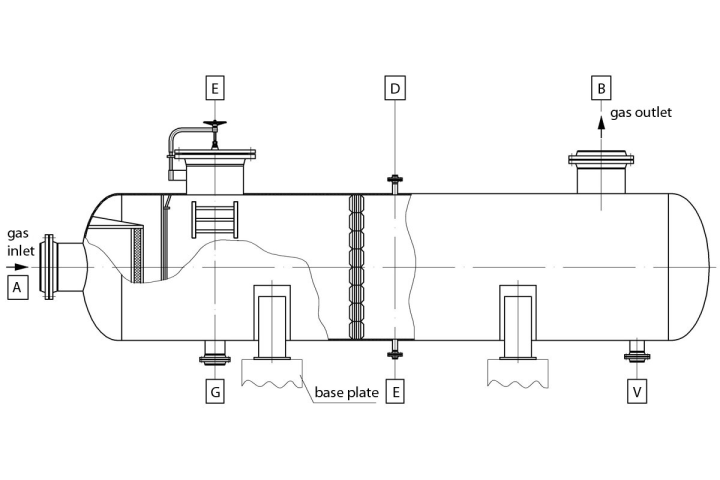 E

D

B

gas outlet

gas inlet

A

G

base plate

E

V