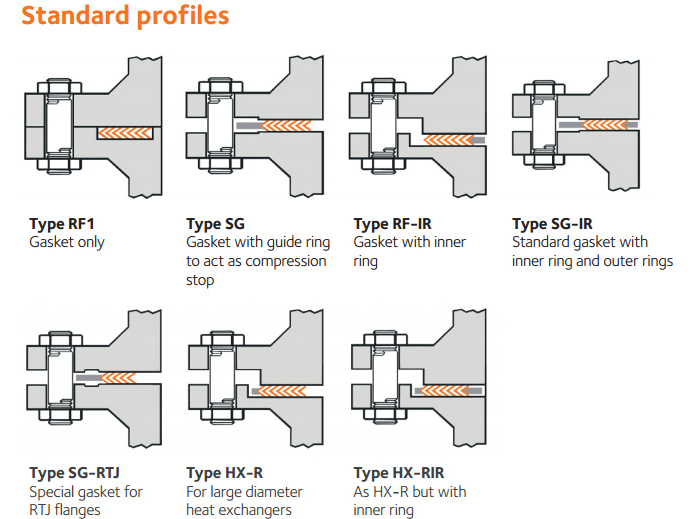 Standard profiles

Type RF1
Gasket only

Type SG
Gasket with guide ring to act as compression stop

Type RF-IR
Gasket with inner ring

Type SG-IR
Standard gasket with inner ring and outer rings

Type SG-RTJ
Special gasket for RTJ flanges

Type HX-R
For large diameter heat exchangers

Type HX-RIR
As HX-R but with inner ring